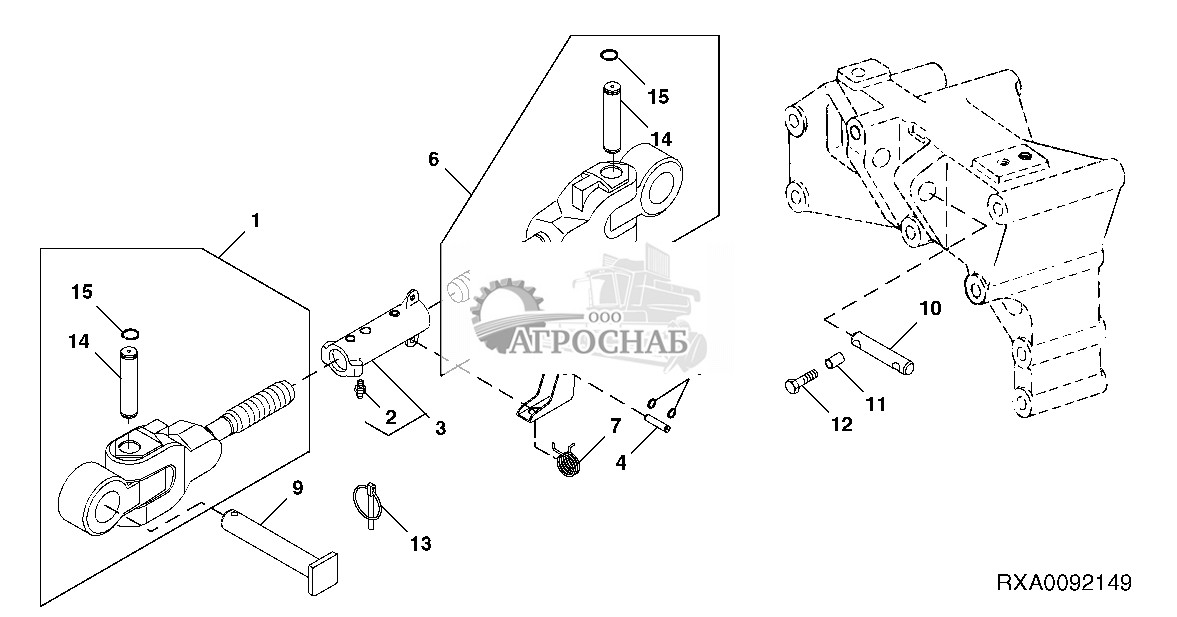 15
14
6
1
15
14
ООО
АГРОСНАБ
10
2
3
7
4
11
12
9
13
RXA0092149